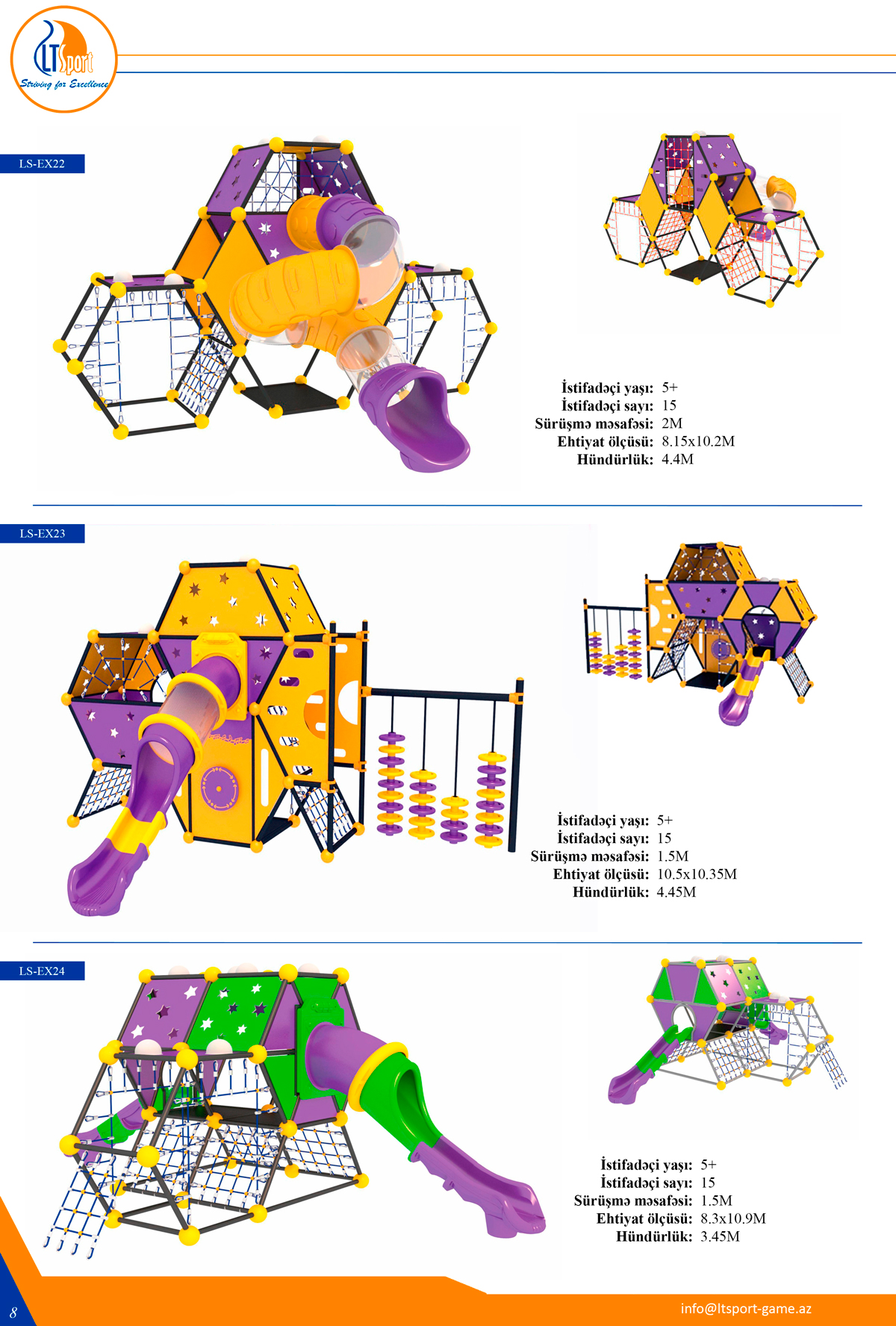 LTSport
Striving for Excellence

LS-EX22

İstifadəçi yaşı: 5+
İstifadəçi sayı: 15
Sürüşmə məsafəsi: 2M
Ehtiyat ölçüsü: 8.15x10.2M
Hündürlük: 4.4M

LS-EX23

İstifadəçi yaşı: 5+
İstifadəçi sayı: 15
Sürüşmə məsafəsi: 1.5M
Ehtiyat ölçüsü: 10.5x10.35M
Hündürlük: 4.45M

LS-EX24

İstifadəçi yaşı: 5+
İstifadəçi sayı: 15
Sürüşmə məsafəsi: 1.5M
Ehtiyat ölçüsü: 8.3x10.9M
Hündürlük: 3.45M

8
info@ltsport-game.az